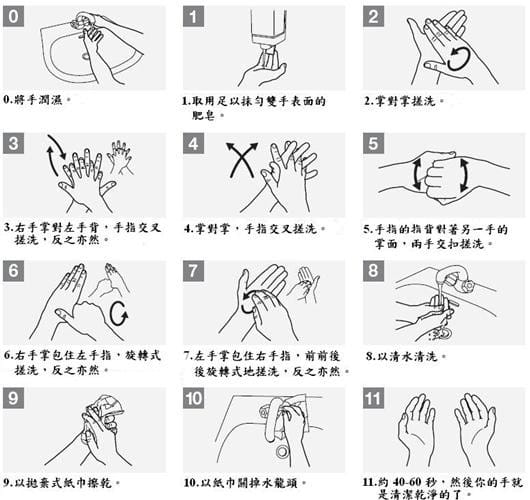 0

0.將手潤濕。

1

1.取用足以抹勻雙手表面的肥皂。

2

2.掌對掌搓洗。

3

3.右手掌對左手背，手指交叉搓洗，反之亦然。

4

4.掌對掌，手指交叉搓洗。

5

5.手指的指背對著另一手的掌面，兩手交扣搓洗。

6

6.右手掌包住左手指，旋轉式搓洗，反之亦然。

7

7.左手掌包住右手指，前前後後旋轉式地搓洗，反之亦然。

8

8.以清水清洗。

9

9.以拋棄式紙巾擦乾。

10

10.以紙巾關掉水龍頭。

11

11.約 40-60 秒，然後你的手就是清潔乾淨的了。